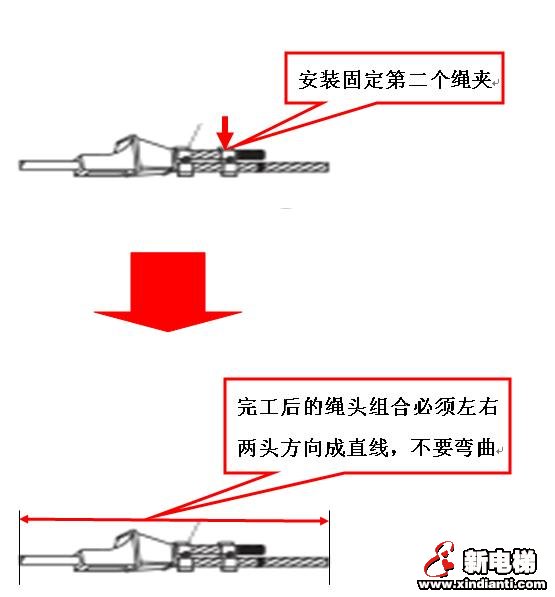 安装固定第二个绳夹

完工后的绳头组合必须左右两头方向成直线，不要弯曲

新电梯
www.xindianti.com