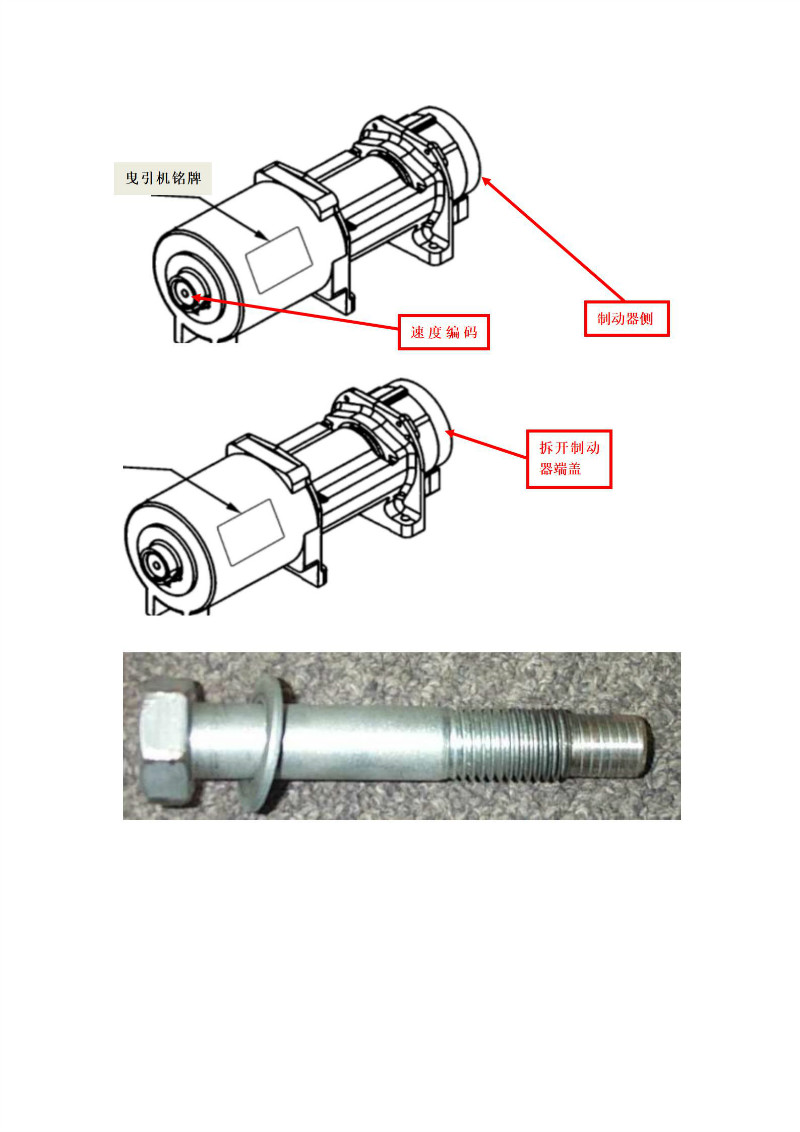 曳引机铭牌

速度编码

制动器侧

拆开制动器端盖